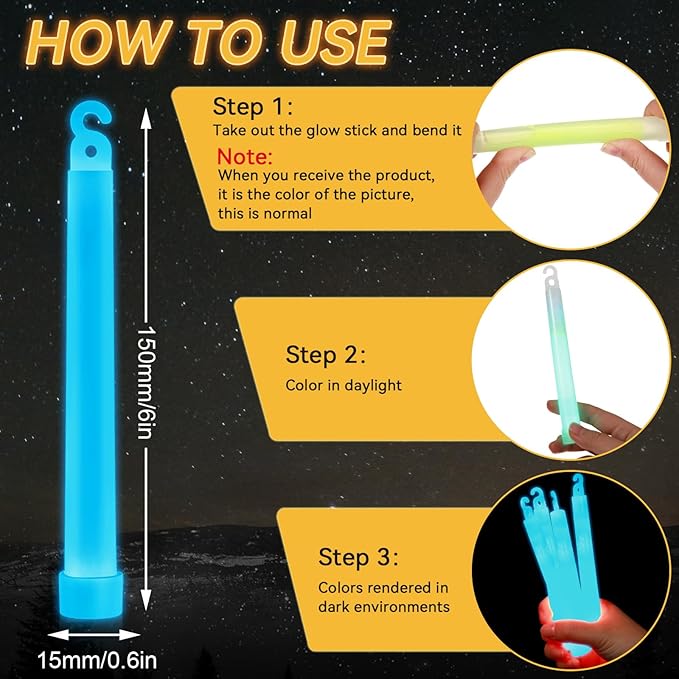 HOW TO USE

150mm/6in

15mm/0.6in

Step 1:
Take out the glow stick and bend it
Note:
When you receive the product, it is the color of the picture, this is normal

Step 2:
Color in daylight

Step 3:
Colors rendered in dark environments