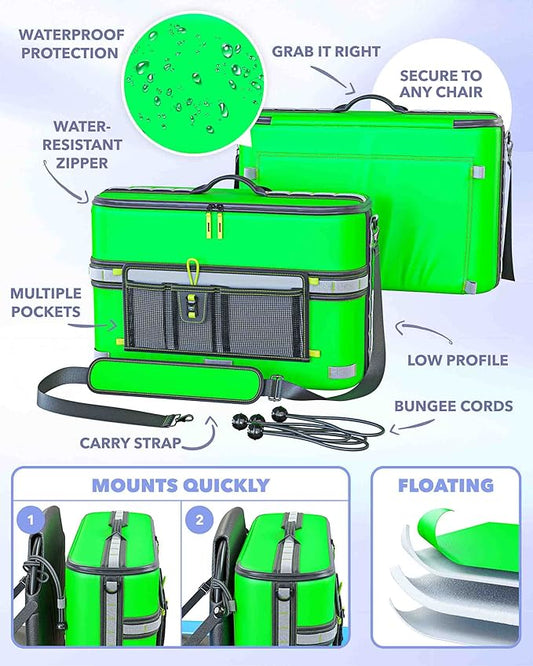 WATERPROOF PROTECTION

GRAB IT RIGHT

SECURE TO ANY CHAIR

WATER-RESISTANT ZIPPER

MULTIPLE POCKETS

LOW PROFILE

BUNGEE CORDS

CARRY STRAP

MOUNTS QUICKLY

1

2

FLOATING