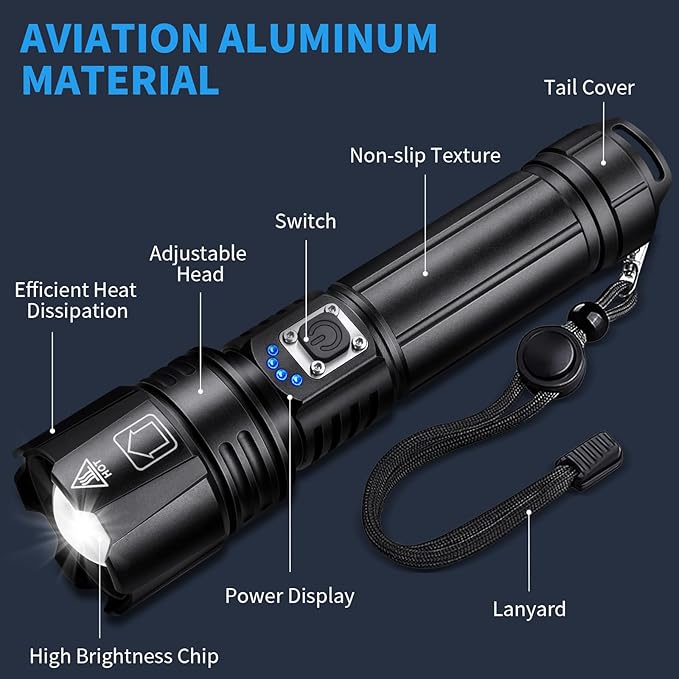 AVIATION ALUMINUM MATERIAL

Tail Cover

Non-slip Texture

Switch

Adjustable Head

Efficient Heat Dissipation

HOT

Power Display

Lanyard

High Brightness Chip