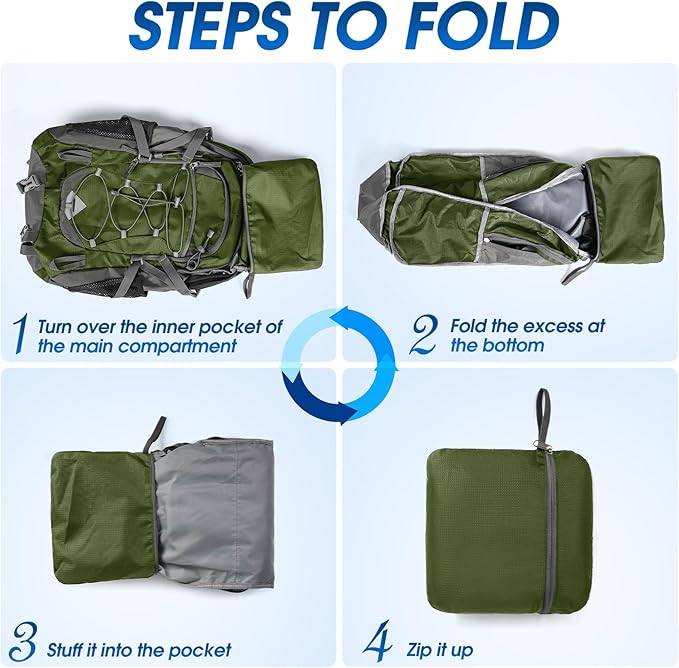 STEPS TO FOLD

1 Turn over the inner pocket of the main compartment

2 Fold the excess at the bottom

3 Stuff it into the pocket

4 Zip it up