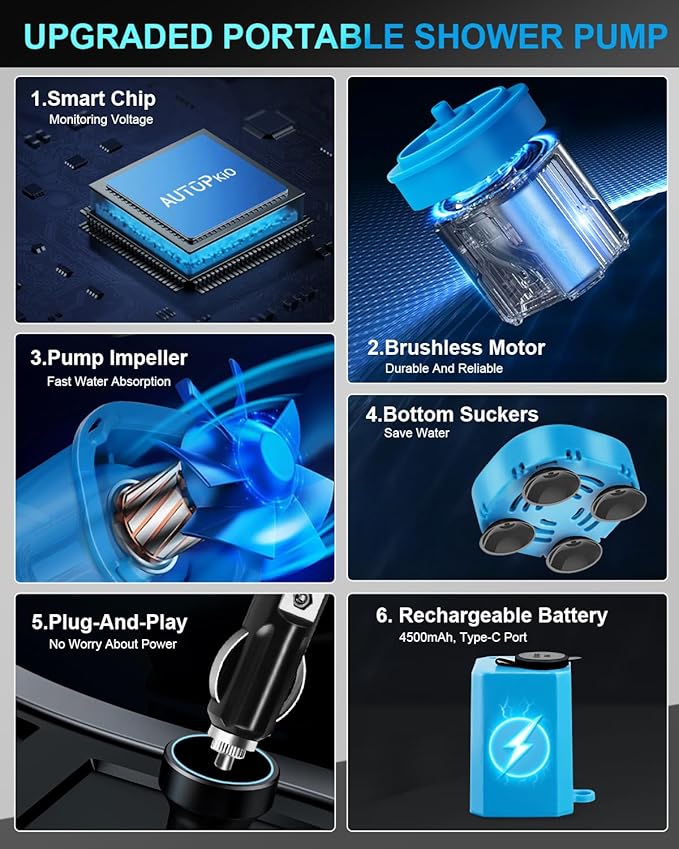 UPGRADED PORTABLE SHOWER PUMP

1.Smart Chip
Monitoring Voltage

AUTOPKIO

2.Brushless Motor
Durable And Reliable

3.Pump Impeller
Fast Water Absorption

4.Bottom Suckers
Save Water

5.Plug-And-Play
No Worry About Power

6. Rechargeable Battery
4500mAh, Type-C Port