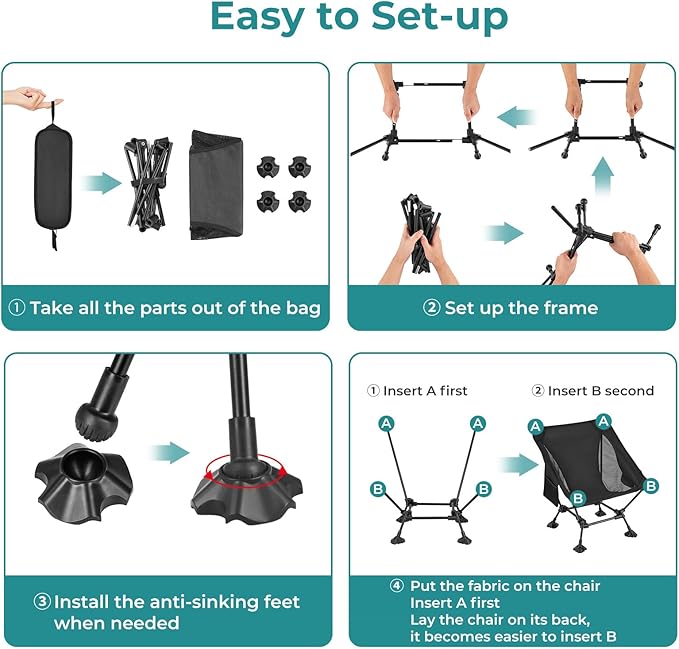 Easy to Set-up

① Take all the parts out of the bag

② Set up the frame

③ Install the anti-sinking feet when needed

① Insert A first

② Insert B second

A A

B B

A A

B B

④ Put the fabric on the chair
Insert A first
Lay the chair on its back,
it becomes easier to insert B