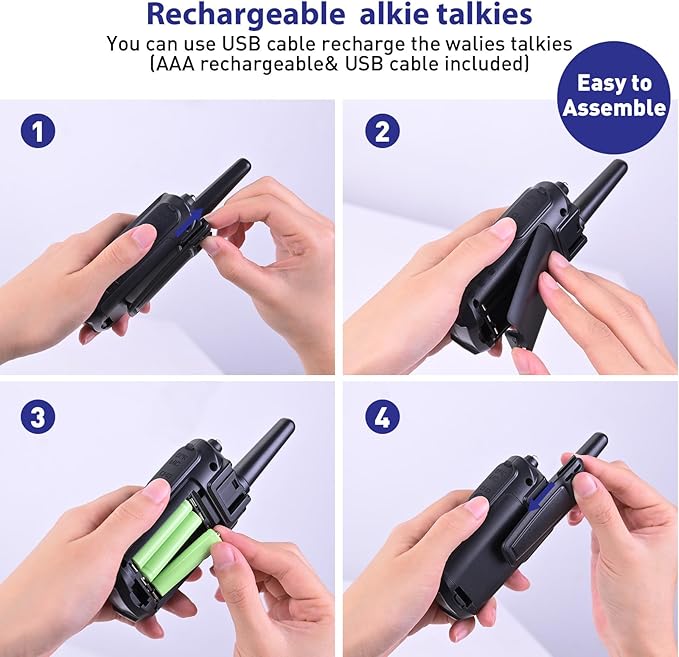 Rechargeable alkie talkies
You can use USB cable recharge the walies talkies
(AAA rechargeable& USB cable included)

Easy to Assemble

1

2

3

4