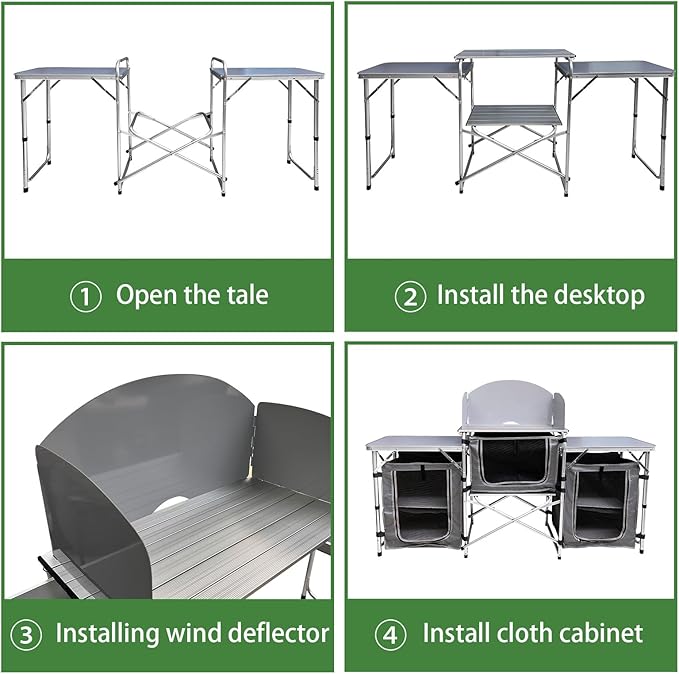 ① Open the tale

② Install the desktop

③ Installing wind deflector

④ Install cloth cabinet