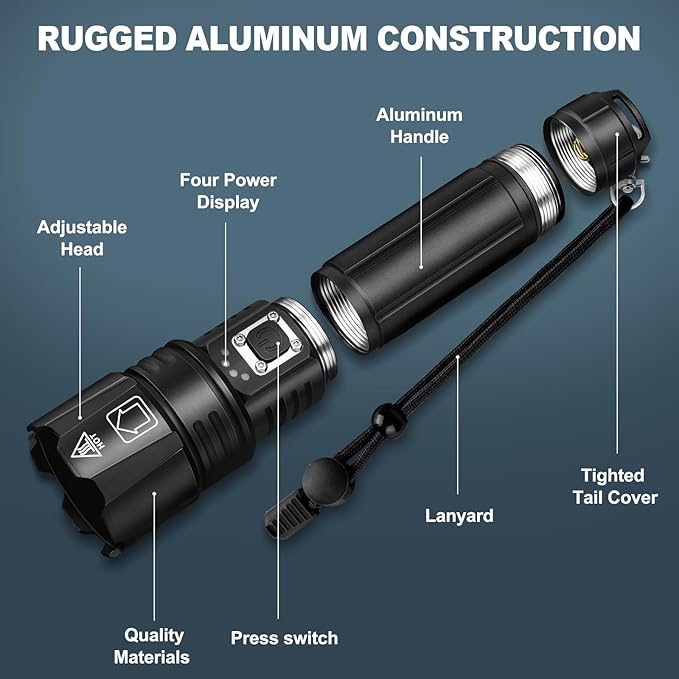 RUGGED ALUMINUM CONSTRUCTION

Aluminum Handle

Four Power Display

Adjustable Head

HOT

Tighted Tail Cover

Lanyard

Quality Materials

Press switch