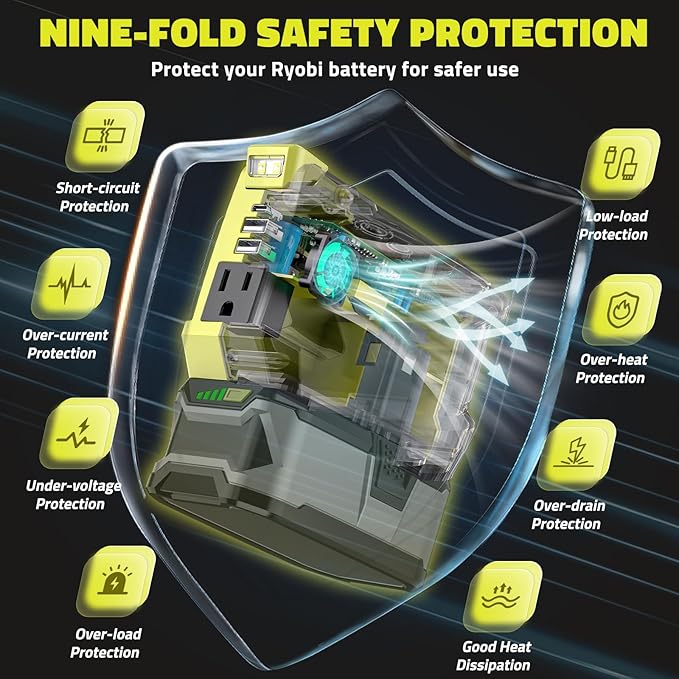 NINE-FOLD SAFETY PROTECTION

Protect your Ryobi battery for safer use

Short-circuit Protection

Over-current Protection

Under-voltage Protection

Over-load Protection

Low-load Protection

Over-heat Protection

Over-drain Protection

Good Heat Dissipation