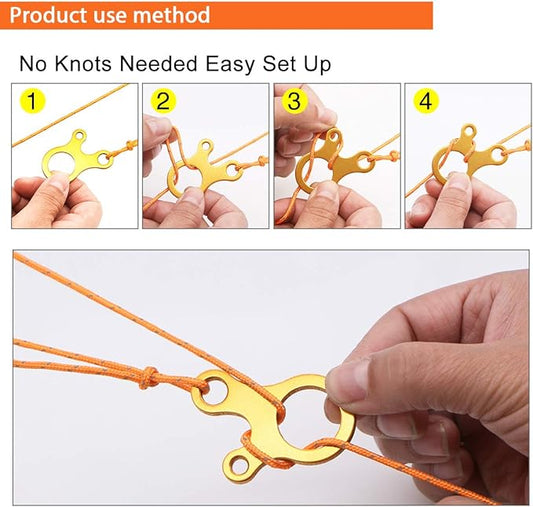 Product use method

No Knots Needed Easy Set Up

1

2

3

4