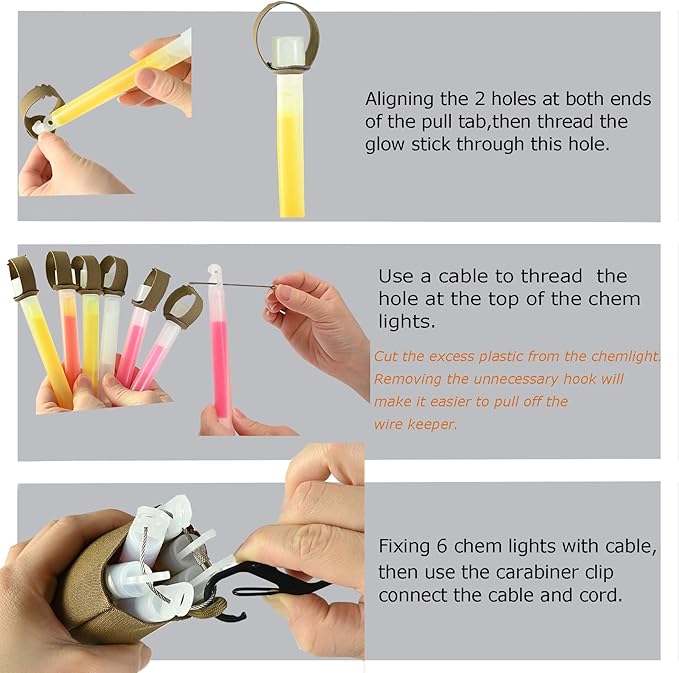 Aligning the 2 holes at both ends of the pull tab,then thread the glow stick through this hole.

Use a cable to thread the hole at the top of the chem lights.

Cut the excess plastic from the chemlight. Removing the unnecessary hook will make it easier to pull off the wire keeper.

Fixing 6 chem lights with cable, then use the carabiner clip connect the cable and cord.