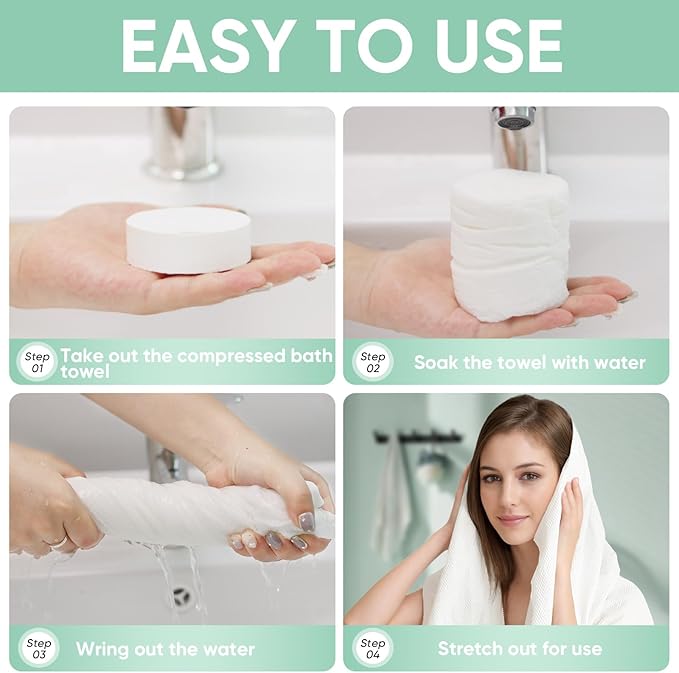 EASY TO USE

Step 01 Take out the compressed bath towel

Step 02 Soak the towel with water

Step 03 Wring out the water

Step 04 Stretch out for use