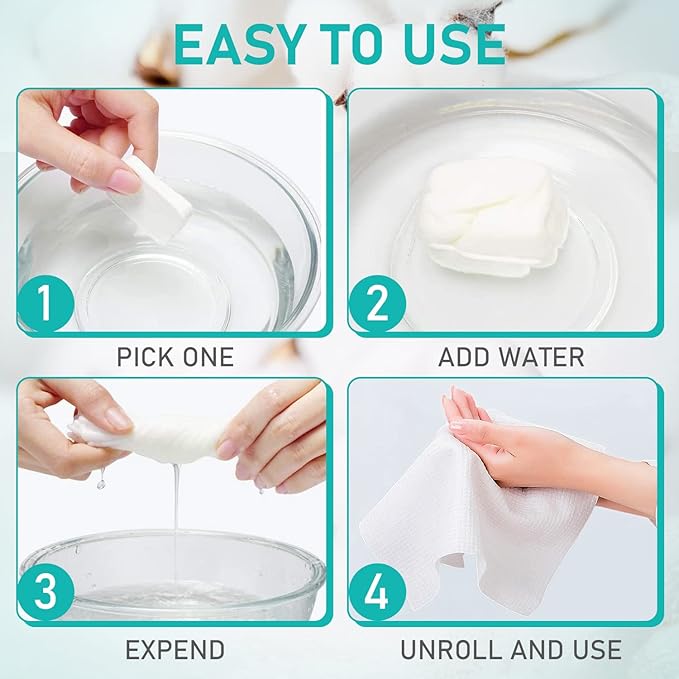 EASY TO USE

1

PICK ONE

2

ADD WATER

3

EXPEND

4

UNROLL AND USE