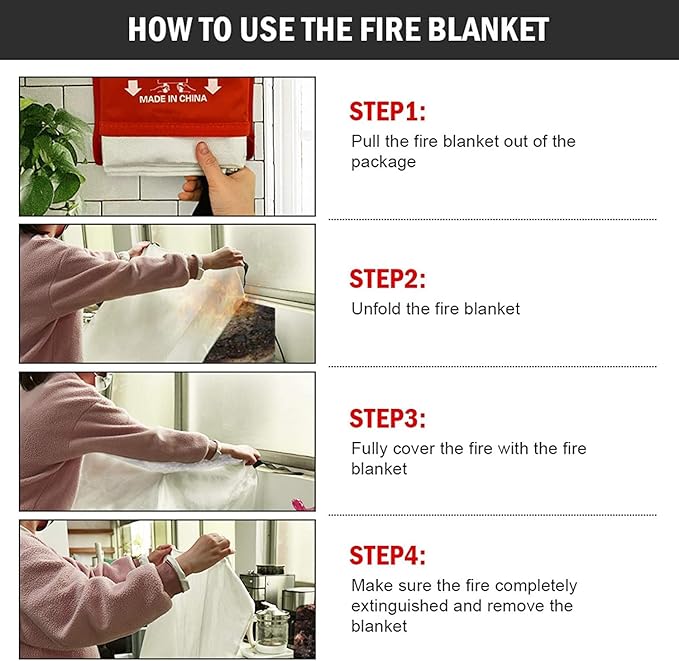 HOW TO USE THE FIRE BLANKET

MADE IN CHINA

STEP1:
Pull the fire blanket out of the package

STEP2:
Unfold the fire blanket

STEP3:
Fully cover the fire with the fire blanket

STEP4:
Make sure the fire completely extinguished and remove the blanket