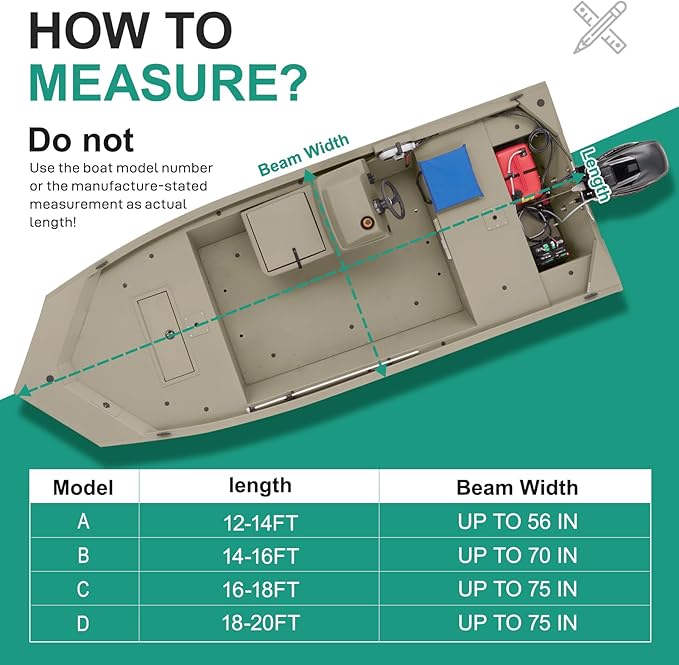 HOW TO
MEASURE?

Do not

Use the boat model number or the manufacture-stated measurement as actual length!

Beam Width

Length

| Model | length | Beam Width |
|---|---|---|
| A | 12-14FT | UP TO 56 IN |
| B | 14-16FT | UP TO 70 IN |
| C | 16-18FT | UP TO 75 IN |
| D | 18-20FT | UP TO 75 IN |