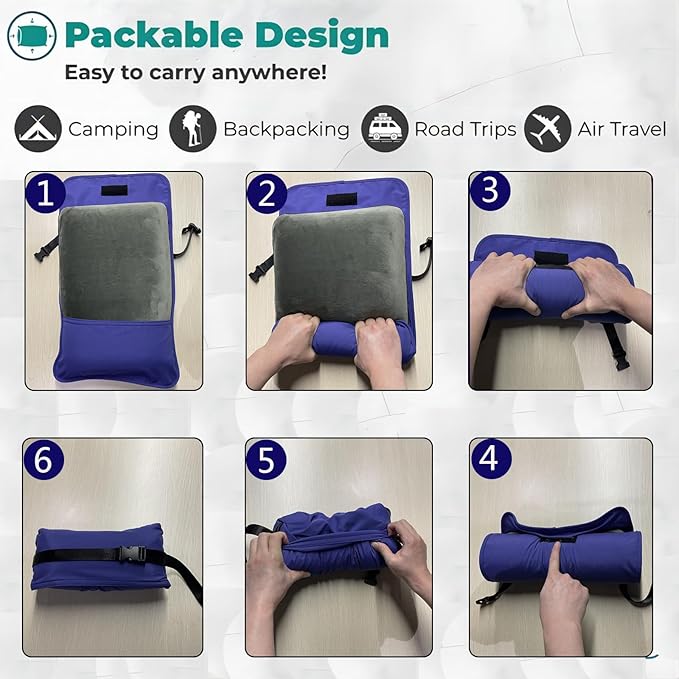 Packable Design
Easy to carry anywhere!

Camping Backpacking Road Trips Air Travel

1 2 3

6 5 4