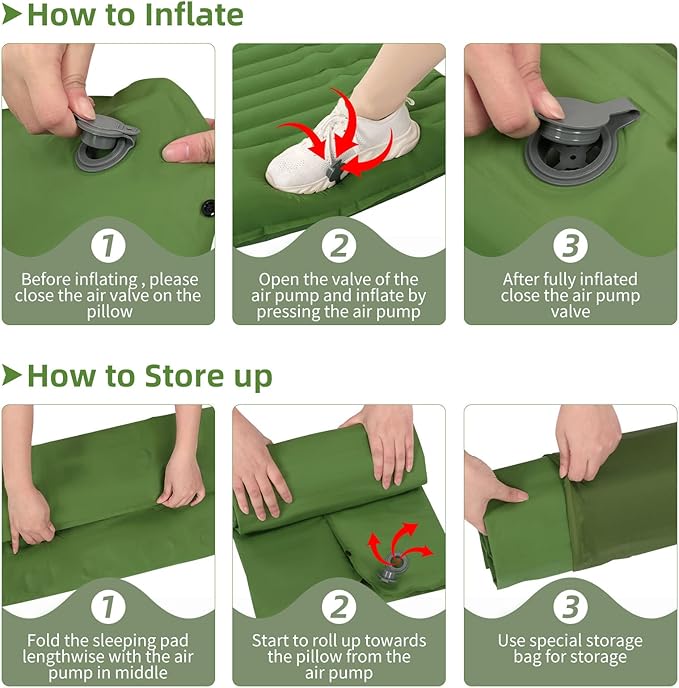 How to Inflate

1
Before inflating , please close the air valve on the pillow

2
Open the valve of the air pump and inflate by pressing the air pump

3
After fully inflated close the air pump valve

How to Store up

1
Fold the sleeping pad lengthwise with the air pump in middle

2
Start to roll up towards the pillow from the air pump

3
Use special storage bag for storage