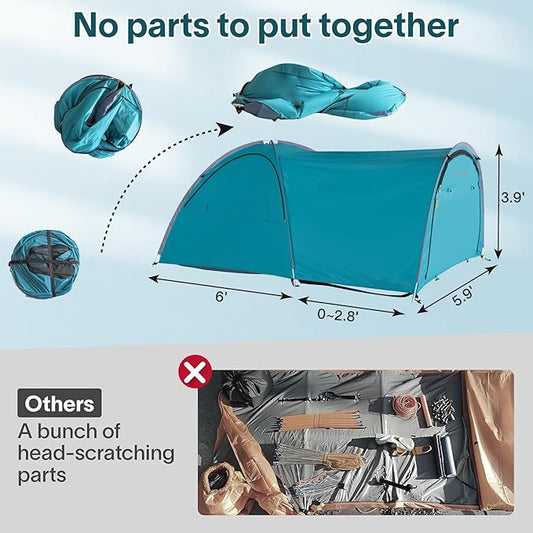 No parts to put together

3.9'

6'

0~2.8'

5.9'

Others

A bunch of head-scratching parts