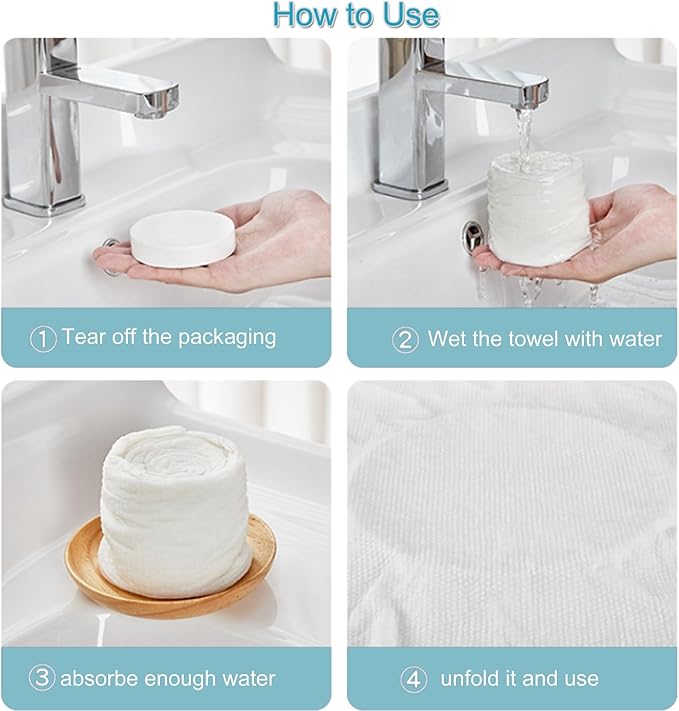 How to Use

① Tear off the packaging

② Wet the towel with water

③ absorbe enough water

④ unfold it and use