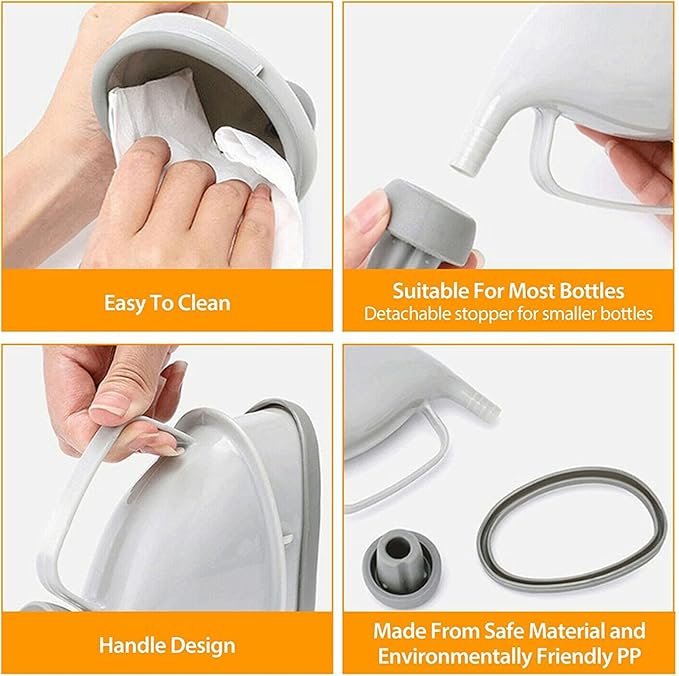 Easy To Clean

Suitable For Most Bottles
Detachable stopper for smaller bottles

Handle Design

Made From Safe Material and Environmentally Friendly PP