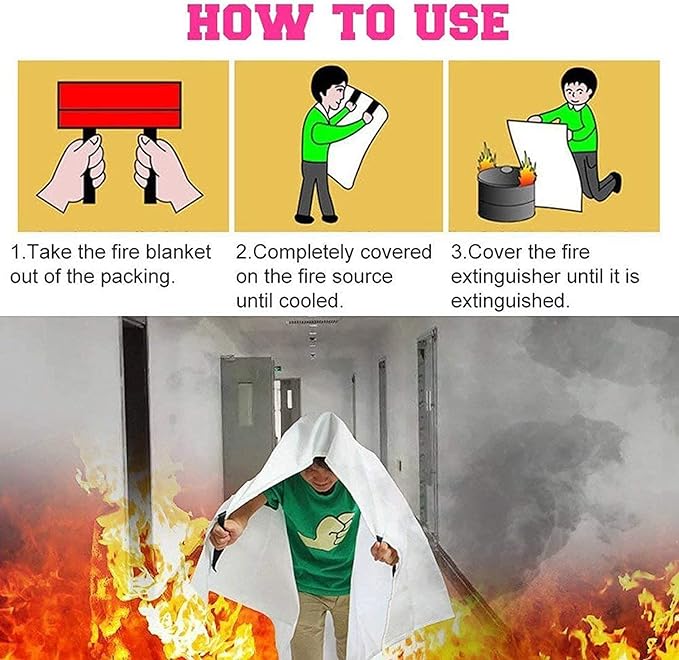 HOW TO USE

1.Take the fire blanket out of the packing.

2.Completely covered on the fire source until cooled.

3.Cover the fire extinguisher until it is extinguished.