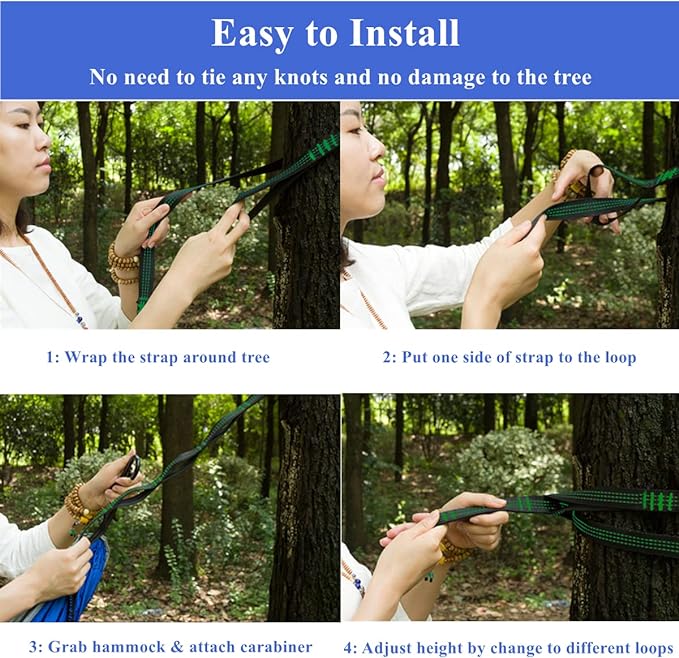 Easy to Install

No need to tie any knots and no damage to the tree

1: Wrap the strap around tree

2: Put one side of strap to the loop

3: Grab hammock & attach carabiner

4: Adjust height by change to different loops