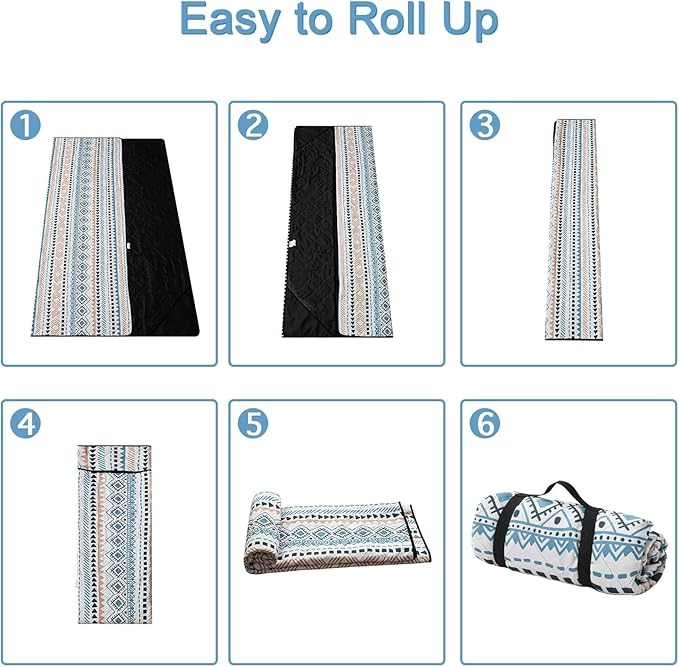 Easy to Roll Up

1

2

3

4

5

6