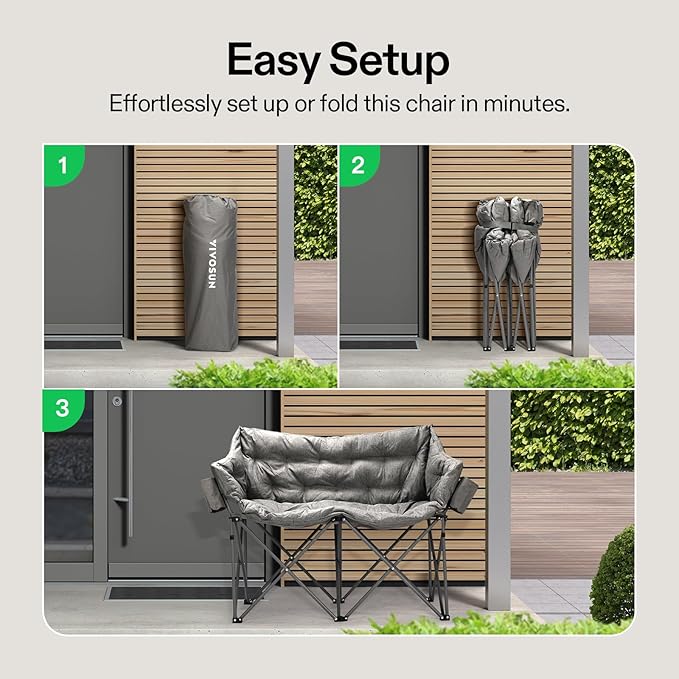 Easy Setup

Effortlessly set up or fold this chair in minutes.

1

VIVOSUN

2

3