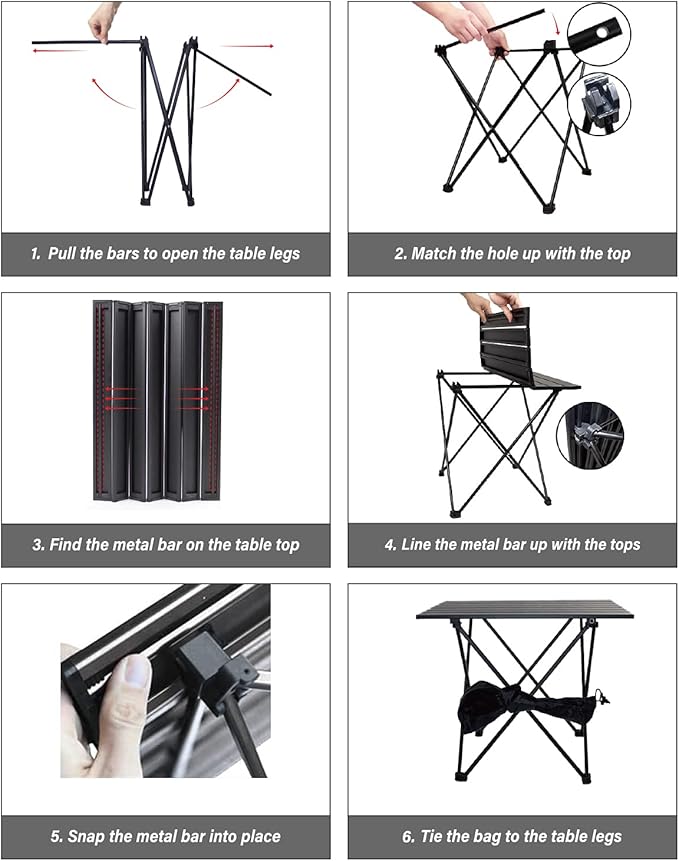 1. Pull the bars to open the table legs

2. Match the hole up with the top

3. Find the metal bar on the table top

4. Line the metal bar up with the tops

5. Snap the metal bar into place

6. Tie the bag to the table legs