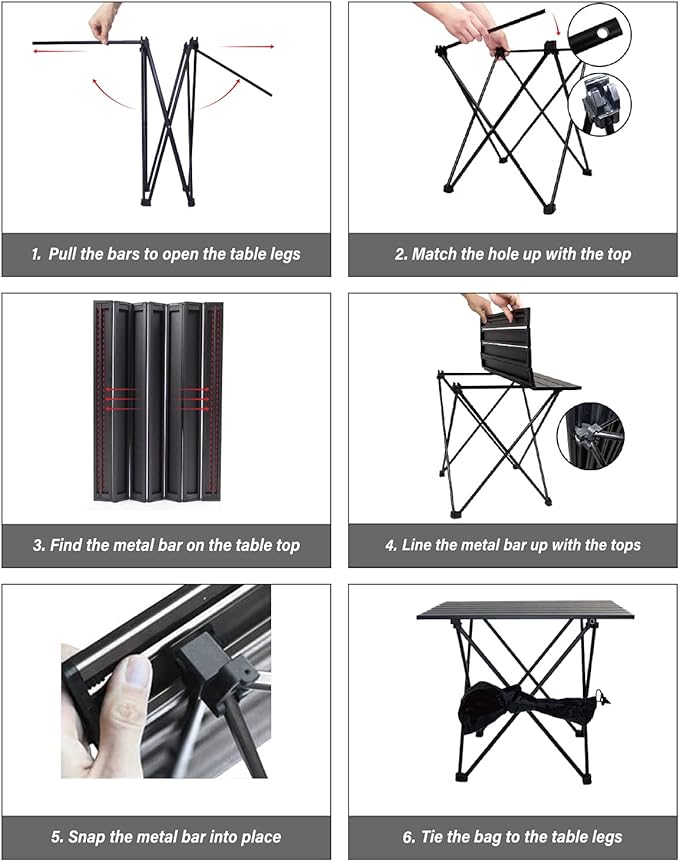 1. Pull the bars to open the table legs

2. Match the hole up with the top

3. Find the metal bar on the table top

4. Line the metal bar up with the tops

5. Snap the metal bar into place

6. Tie the bag to the table legs