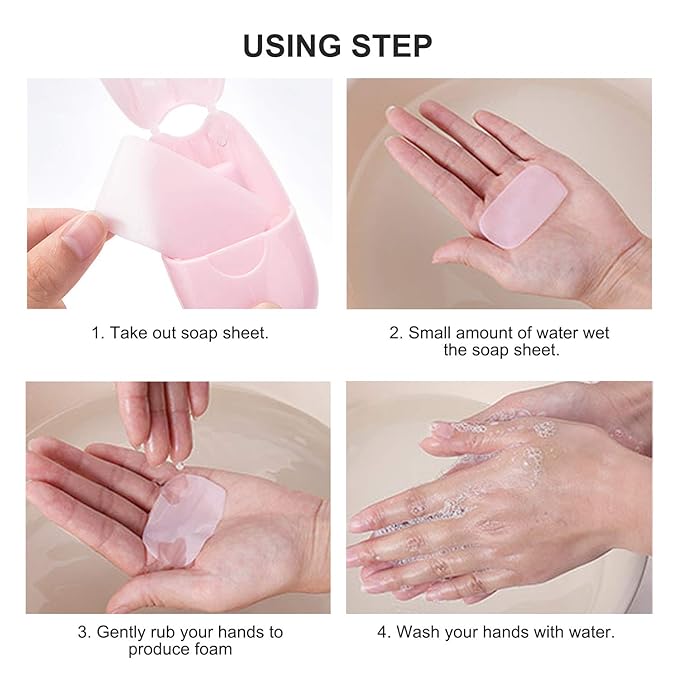 USING STEP

1. Take out soap sheet.

2. Small amount of water wet the soap sheet.

3. Gently rub your hands to produce foam

4. Wash your hands with water.