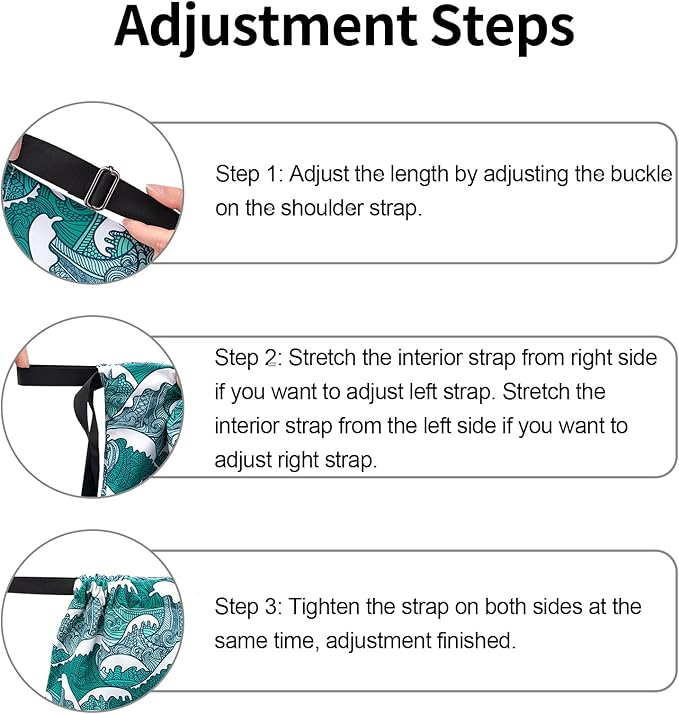 Adjustment Steps

Step 1: Adjust the length by adjusting the buckle on the shoulder strap.

Step 2: Stretch the interior strap from right side if you want to adjust left strap. Stretch the interior strap from the left side if you want to adjust right strap.

Step 3: Tighten the strap on both sides at the same time, adjustment finished.