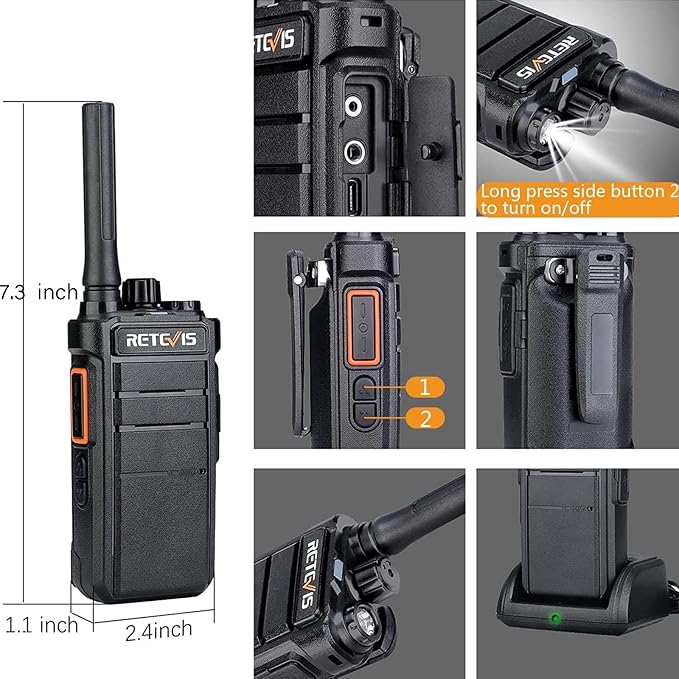 7.3 inch

RETEVIS

1.1 inch

2.4inch

RETEVIS

RETEVIS

Long press side button 2 to turn on/off

1

2

RETEVIS