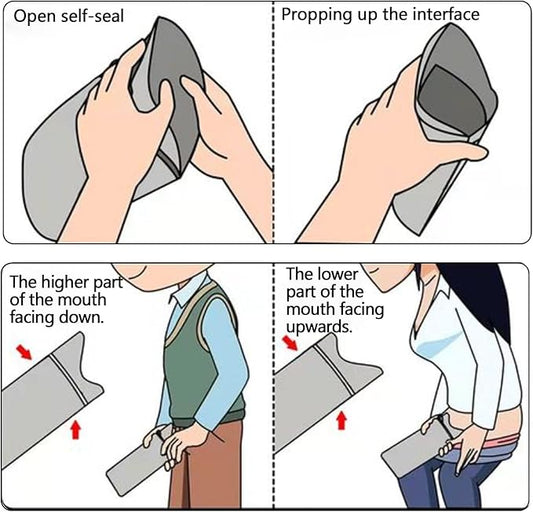 Open self-seal

Propping up the interface

The higher part of the mouth facing down.

The lower part of the mouth facing upwards.