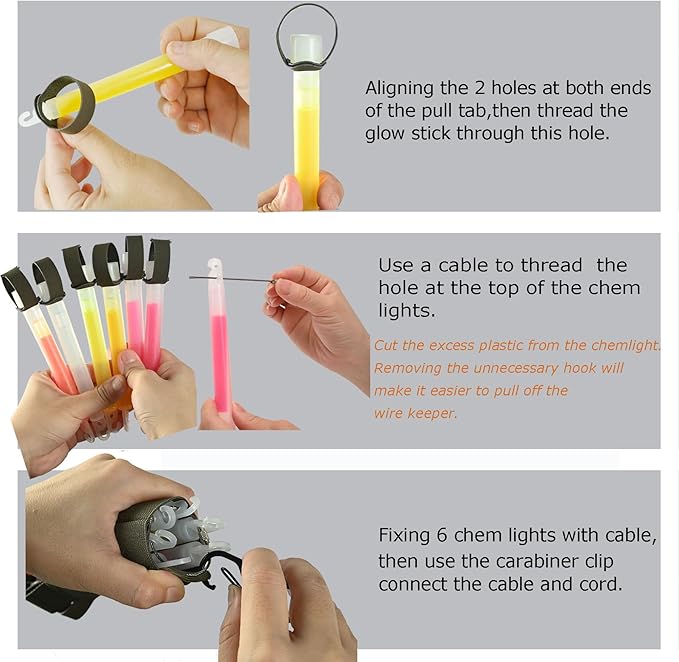 Aligning the 2 holes at both ends of the pull tab,then thread the glow stick through this hole.

Use a cable to thread  the hole at the top of the chem lights.

Cut the excess plastic from the chemlight. Removing the unnecessary hook will make it easier to pull off the wire keeper.

Fixing 6 chem lights with cable, then use the carabiner clip connect the cable and cord.