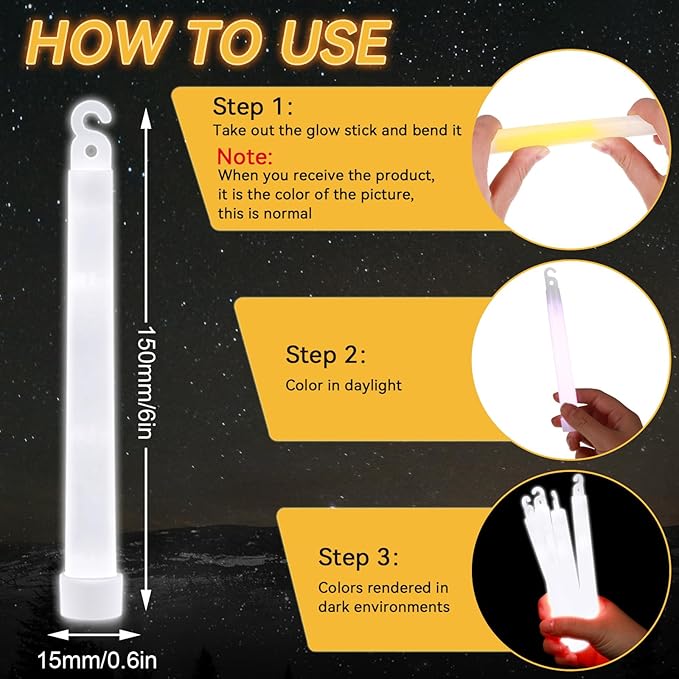 HOW TO USE

150mm/6in

15mm/0.6in

Step 1:
Take out the glow stick and bend it

Note:
When you receive the product, it is the color of the picture, this is normal

Step 2:
Color in daylight

Step 3:
Colors rendered in dark environments