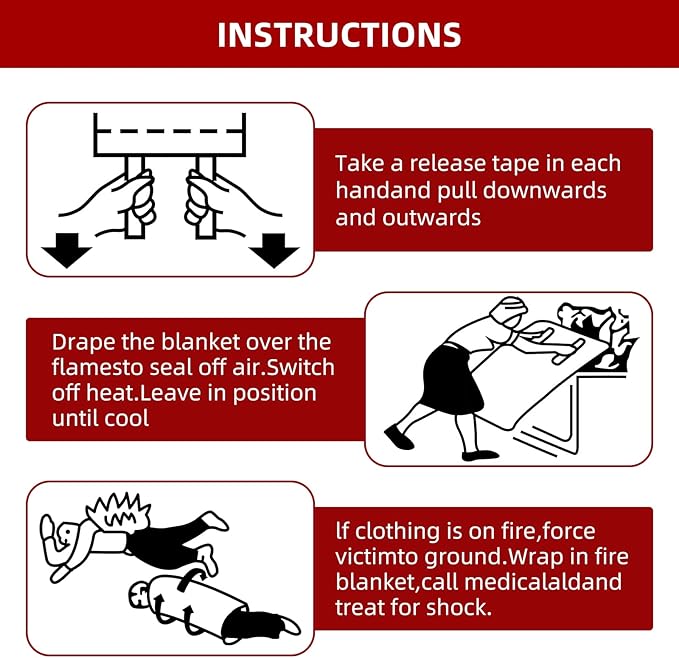 INSTRUCTIONS

Take a release tape in each handand pull downwards and outwards

Drape the blanket over the flamesto seal off air.Switch off heat.Leave in position until cool

lf clothing is on fire,force victimto ground.Wrap in fire blanket,call medicalaldand treat for shock.