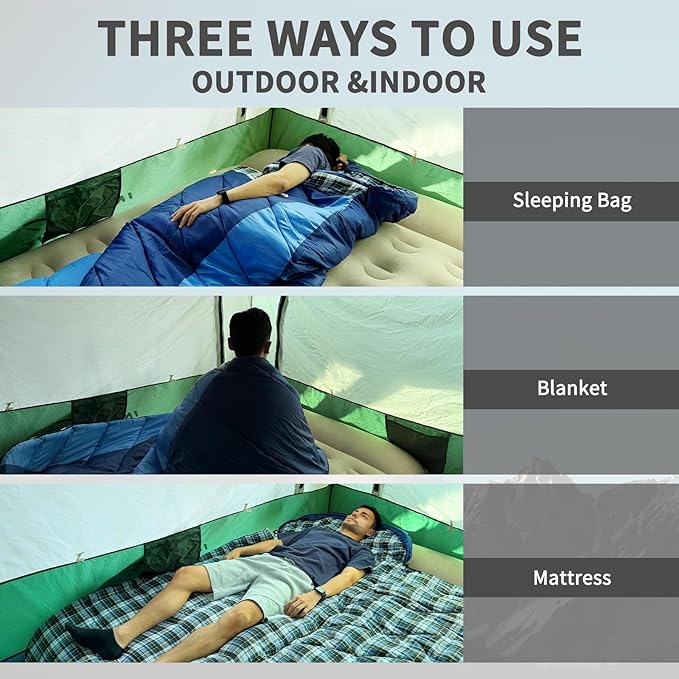 THREE WAYS TO USE
OUTDOOR &INDOOR

Sleeping Bag

Blanket

Mattress