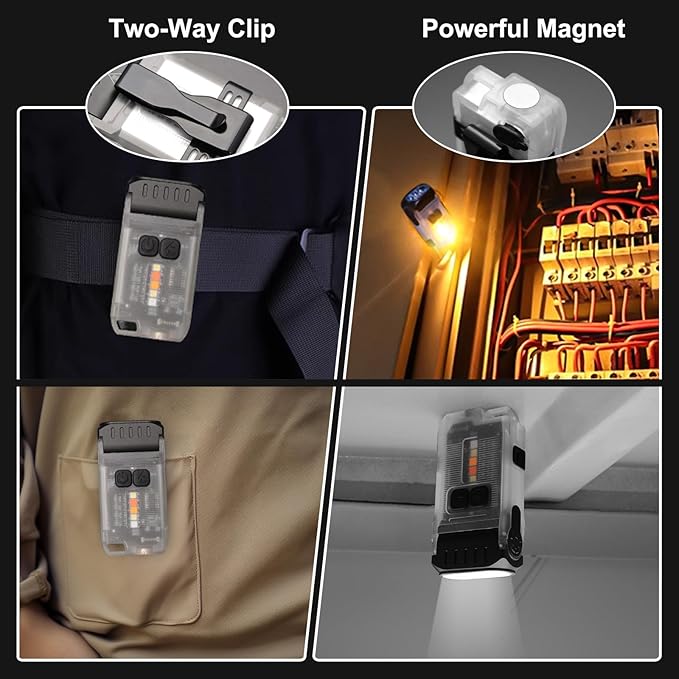 Two-Way Clip

Powerful Magnet