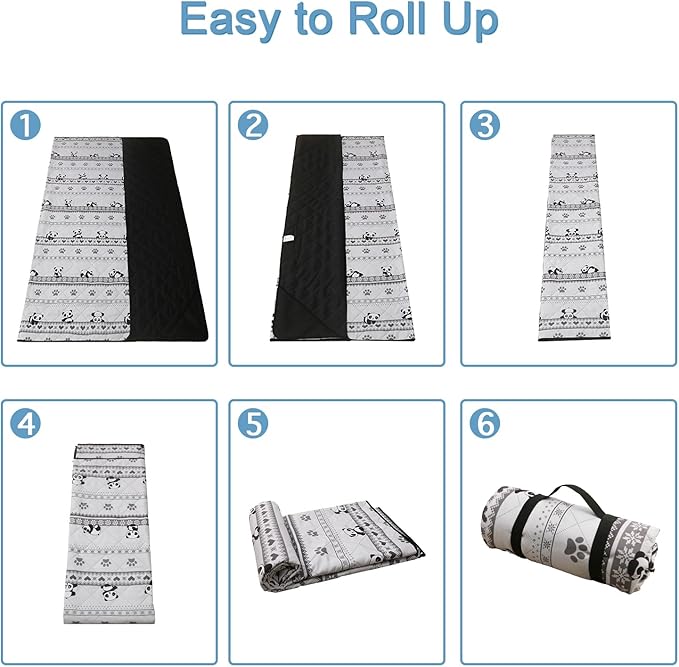 Easy to Roll Up

1

2

3

4

5

6