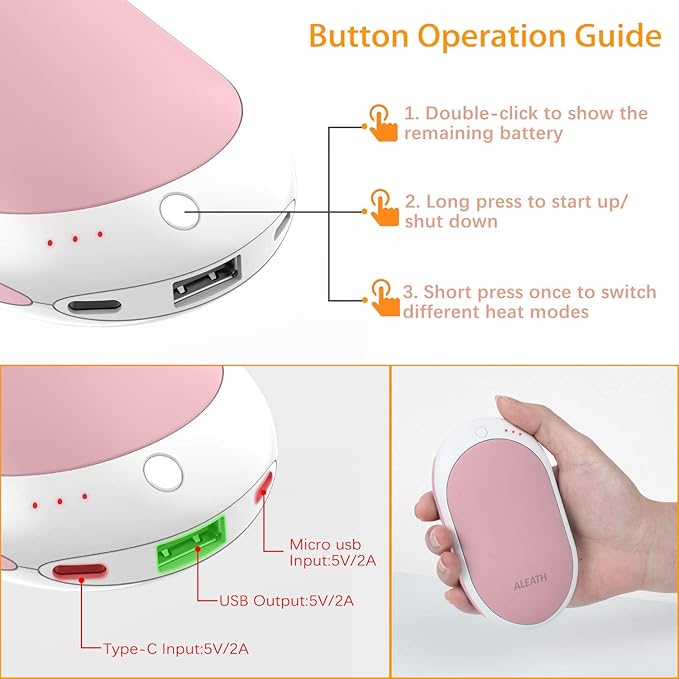 Button Operation Guide

1. Double-click to show the remaining battery

2. Long press to start up/ shut down

3. Short press once to switch different heat modes

Micro usb Input:5V/2A

USB Output:5V/2A

Type-C Input:5V/2A

ALEATH