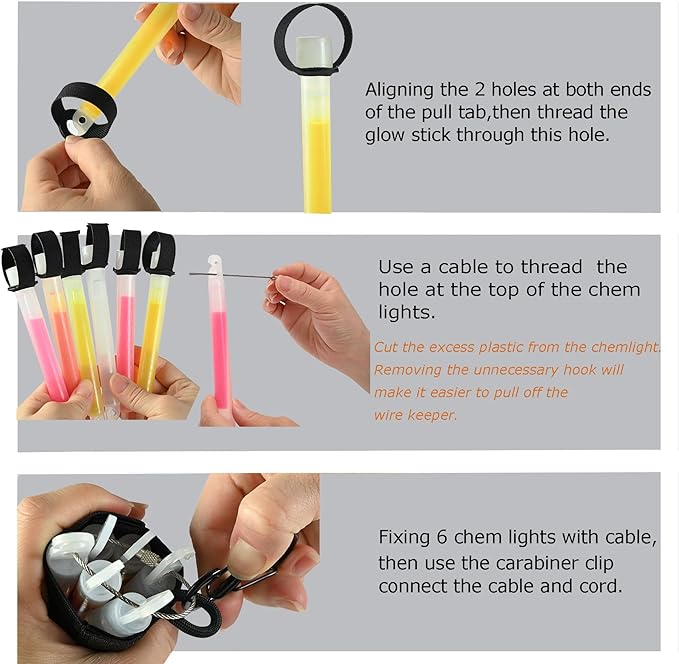 Aligning the 2 holes at both ends of the pull tab,then thread the glow stick through this hole.

Use a cable to thread the hole at the top of the chem lights.

Cut the excess plastic from the chemlight. Removing the unnecessary hook will make it easier to pull off the wire keeper.

Fixing 6 chem lights with cable, then use the carabiner clip connect the cable and cord.