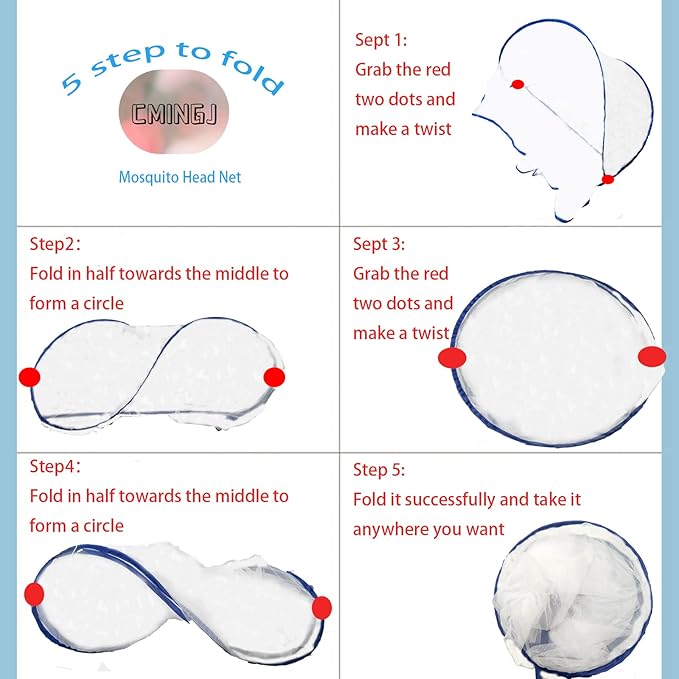 5 step to fold

CMINGJ

Mosquito Head Net

Sept 1:
Grab the red two dots and make a twist

Step2:
Fold in half towards the middle to form a circle

Sept 3:
Grab the red two dots and make a twist

Step4:
Fold in half towards the middle to form a circle

Step 5:
Fold it successfully and take it anywhere you want