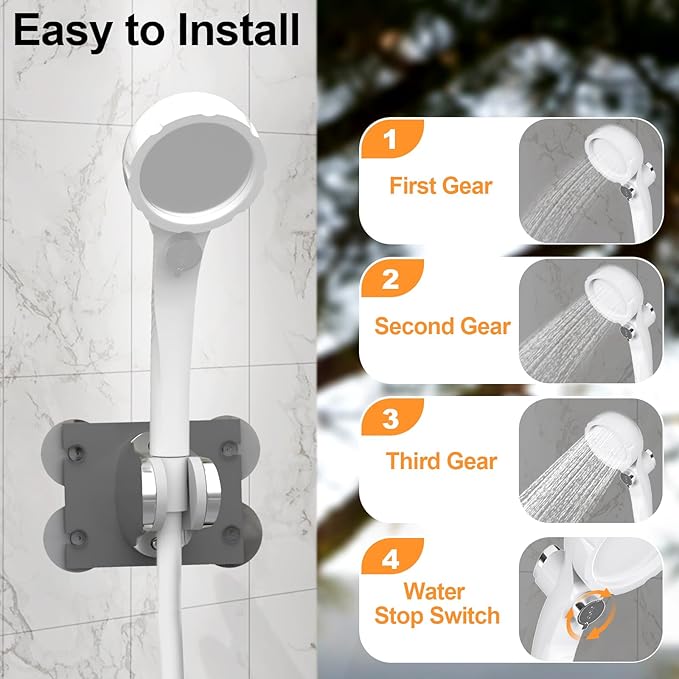 Easy to Install

1
First Gear

2
Second Gear

3
Third Gear

4
Water Stop Switch