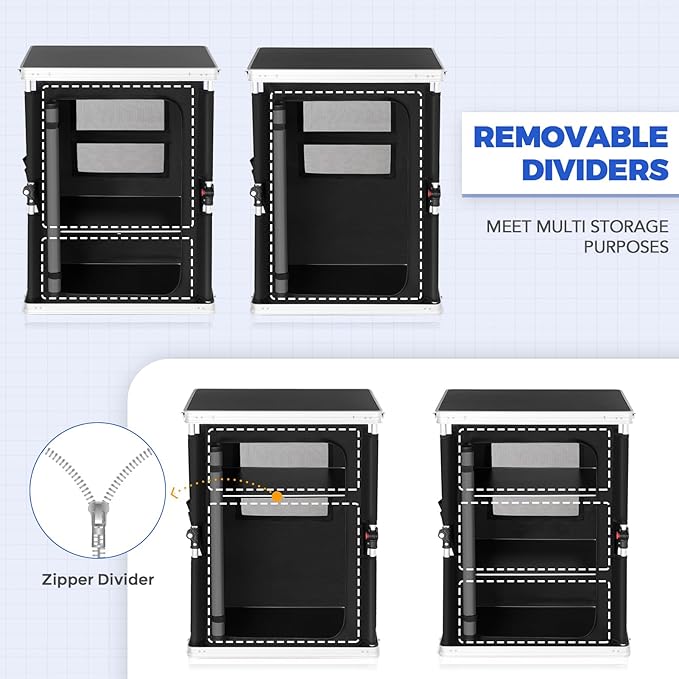 REMOVABLE DIVIDERS

MEET MULTI STORAGE PURPOSES

Zipper Divider