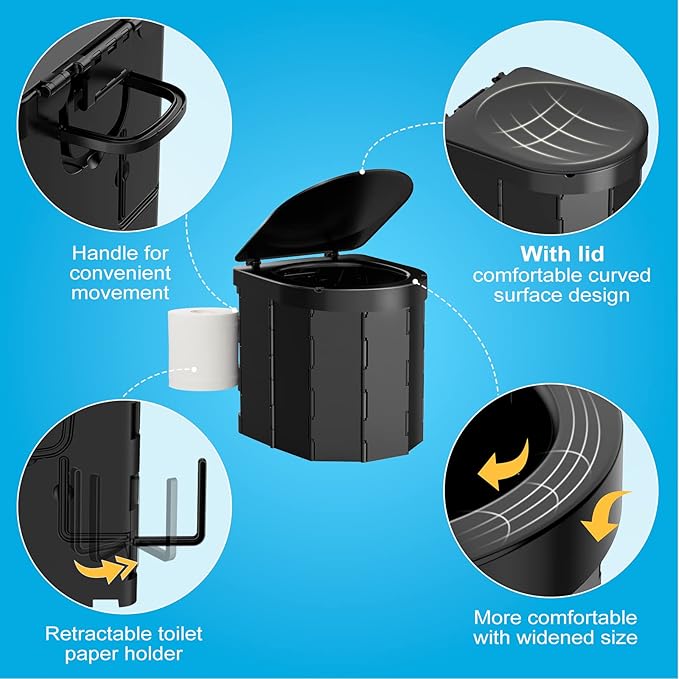 Handle for convenient movement

With lid
comfortable curved surface design

Retractable toilet paper holder

More comfortable with widened size