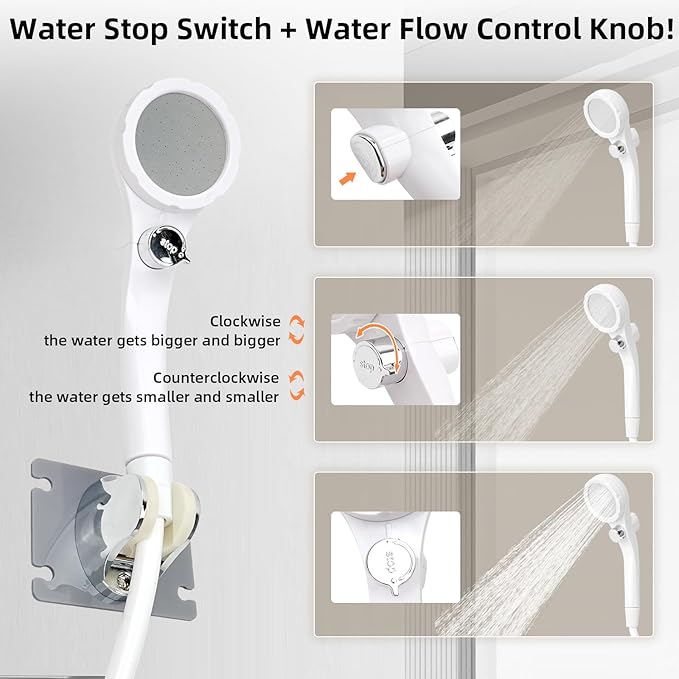 Water Stop Switch + Water Flow Control Knob!

stop

Clockwise
the water gets bigger and bigger

Counterclockwise
the water gets smaller and smaller

stop

stop