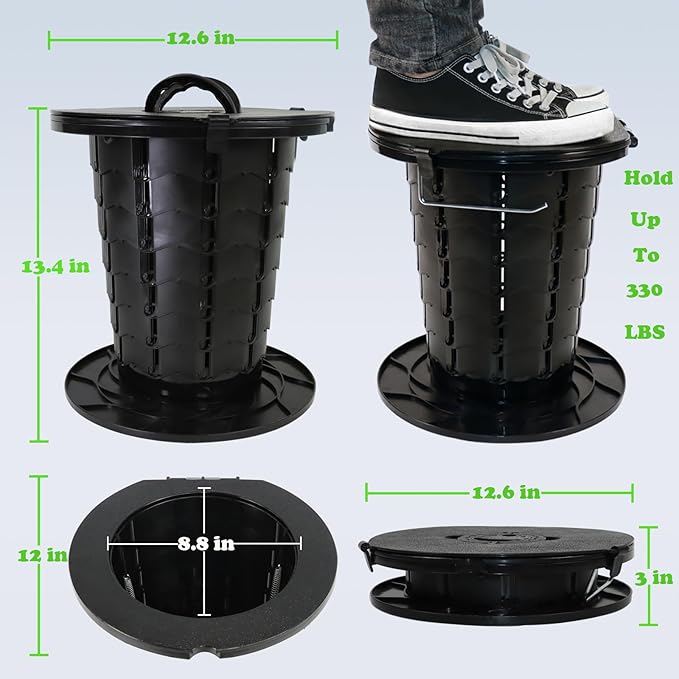 12.6 in

13.4 in

Hold Up To 330 LBS

12 in

8.8 in

12.6 in

3 in