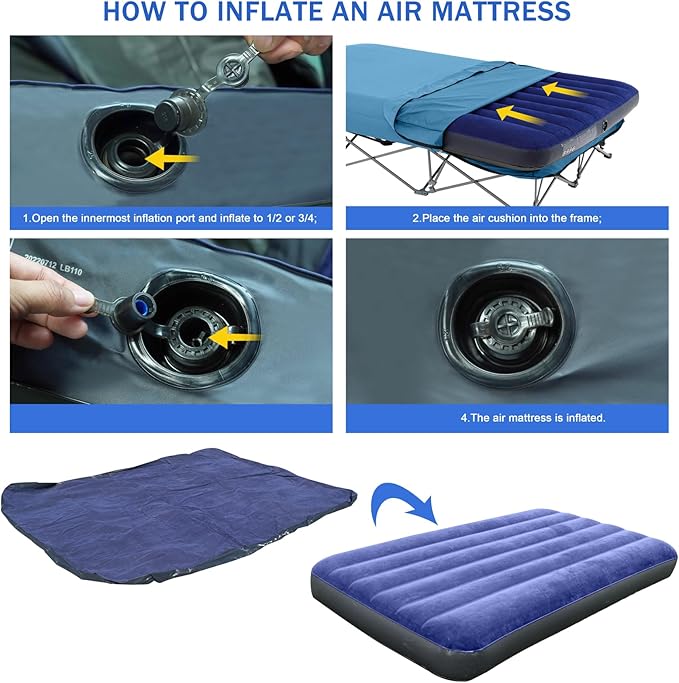 HOW TO INFLATE AN AIR MATTRESS

1.Open the innermost inflation port and inflate to 1/2 or 3/4;

2.Place the air cushion into the frame;

20220712 LB110

4.The air mattress is inflated.