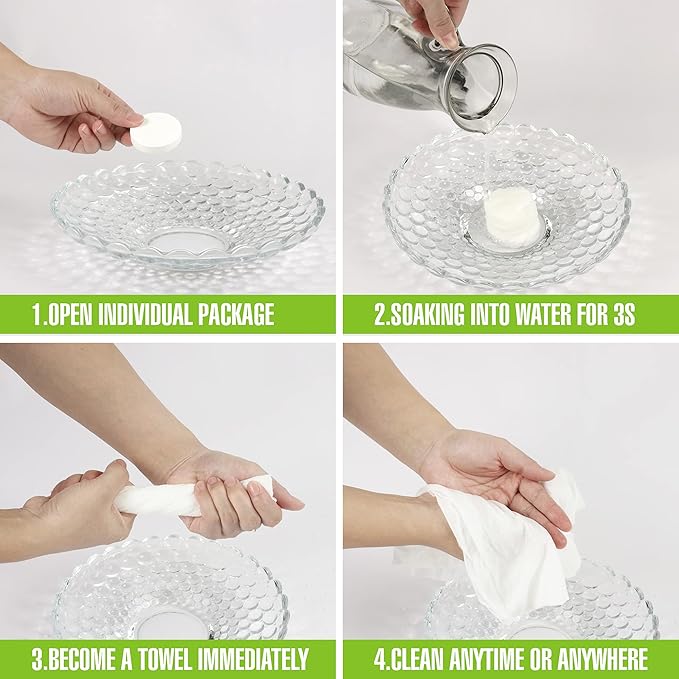 1.OPEN INDIVIDUAL PACKAGE

2.SOAKING INTO WATER FOR 3S

3.BECOME A TOWEL IMMEDIATELY

4.CLEAN ANYTIME OR ANYWHERE