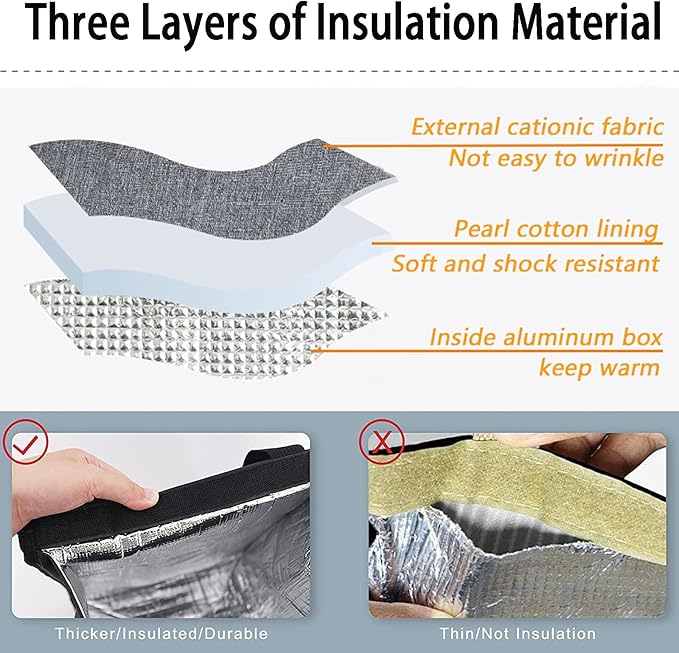 Three Layers of Insulation Material

External cationic fabric
Not easy to wrinkle

Pearl cotton lining
Soft and shock resistant

Inside aluminum box
keep warm

Thicker/Insulated/Durable

Thin/Not Insulation