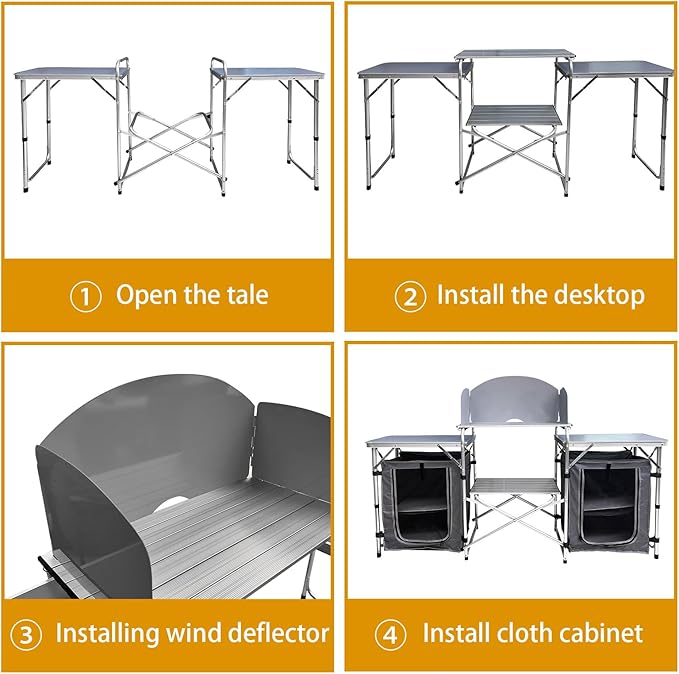 ① Open the tale

② Install the desktop

③ Installing wind deflector

④ Install cloth cabinet