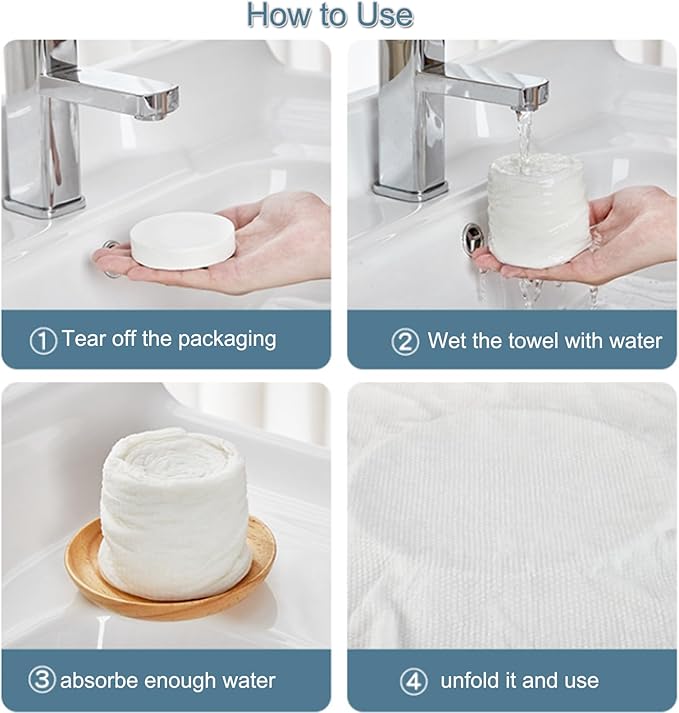 How to Use

① Tear off the packaging

② Wet the towel with water

③ absorbe enough water

④ unfold it and use